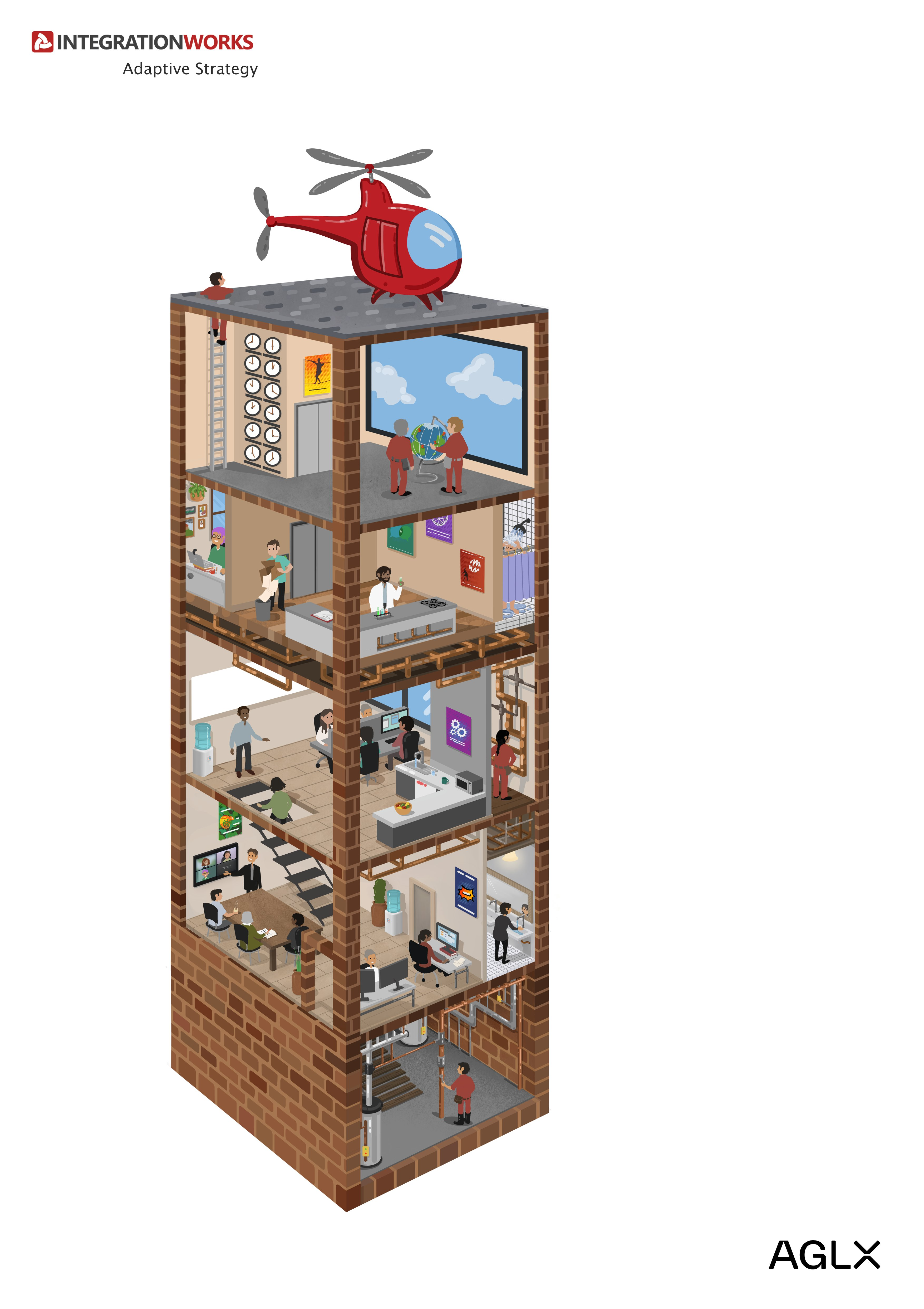 INTEGRATIONWORKS
Adaptive Strategy

AGLX